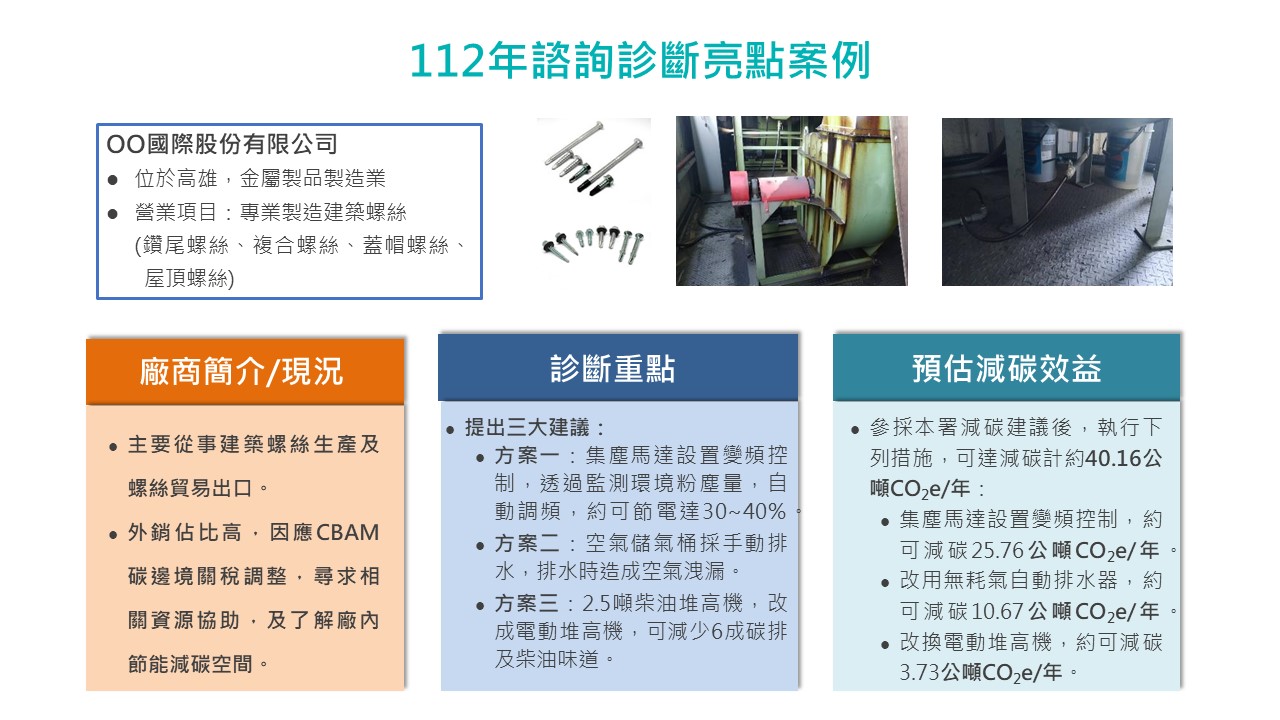 112年諮詢診斷亮點案例

OO國際股份有限公司
● 位於高雄，金屬製品製造業
● 營業項目：專業製造建築螺絲 (鑽尾螺絲、複合螺絲、蓋帽螺絲、屋頂螺絲)

廠商簡介/現況

● 主要從事建築螺絲生產及螺絲貿易出口。
● 外銷佔比高，因應CBAM碳邊境關稅調整，尋求相關資源協助，及了解廠內節能減碳空間。

診斷重點

● 提出三大建議：
● 方案一：集塵馬達設置變頻控制，透過監測環境粉塵量，自動調頻，約可節電達30~40%。
● 方案二：空氣儲氣桶採手動排水，排水時造成空氣洩漏。
● 方案三：2.5噸柴油堆高機，改成電動堆高機，可減少6成碳排及柴油味道。

預估減碳效益

● 參採本署減碳建議後，執行下列措施，可達減碳計約40.16公噸$CO_2$e/年：
● 集塵馬達設置變頻控制，約可減碳25.76公噸$CO_2$e/年。
● 改用無耗氣自動排水器，約可減碳10.67公噸$CO_2$e/年。
● 改換電動堆高機，約可減碳3.73公噸$CO_2$e/年。